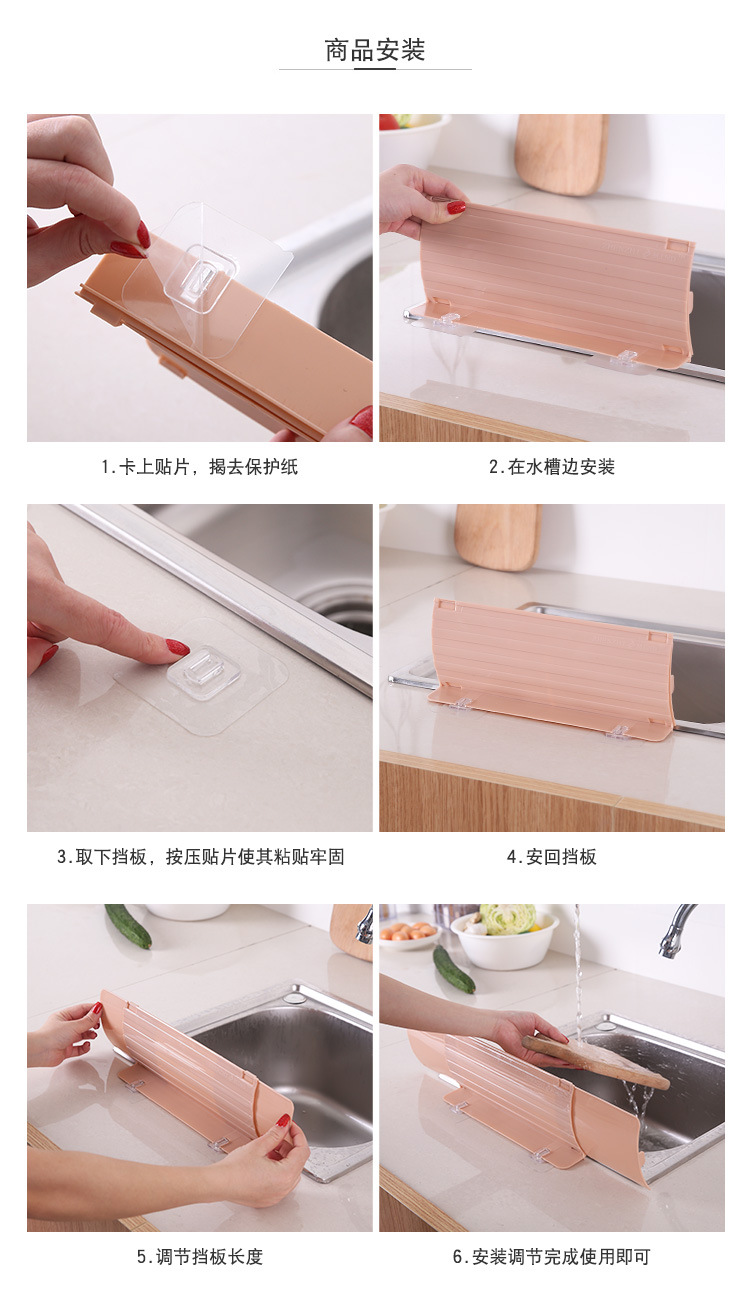 商品安装

1.卡上贴片，揭去保护纸

2.在水槽边安装

3.取下挡板，按压贴片使其粘贴牢固

4.安回挡板

5.调节挡板长度

6.安装调节完成使用即可