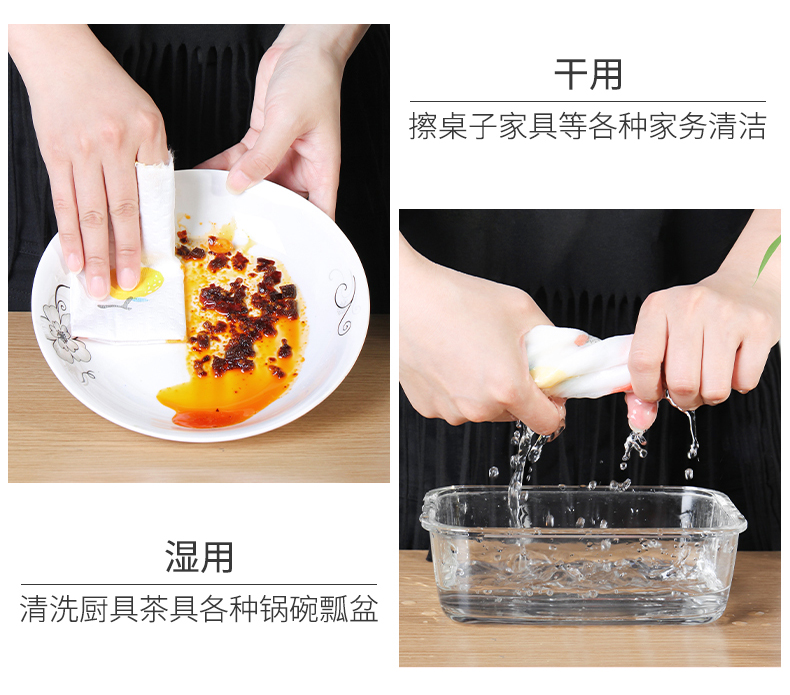 干用
擦桌子家具等各种家务清洁

湿用
清洗厨具茶具各种锅碗瓢盆