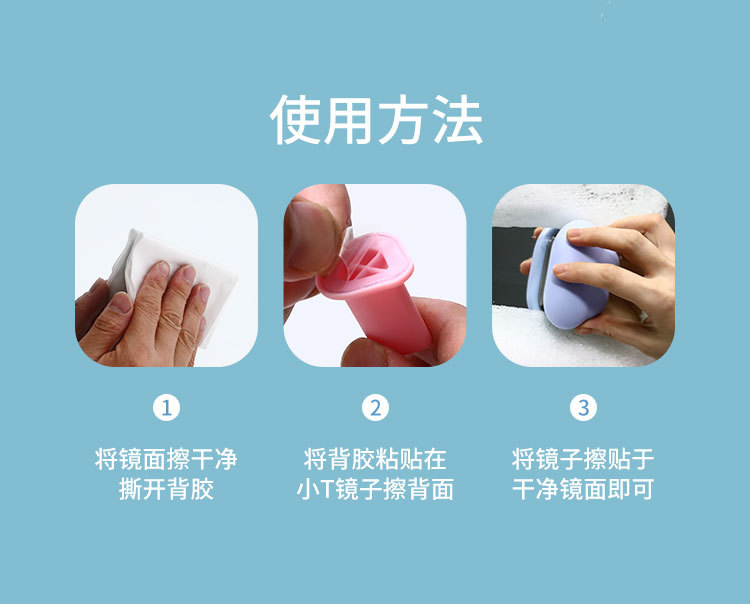 使用方法

1

将镜面擦干净
撕开背胶

2

将背胶粘贴在
小T镜子擦背面

3

将镜子擦贴于
干净镜面即可