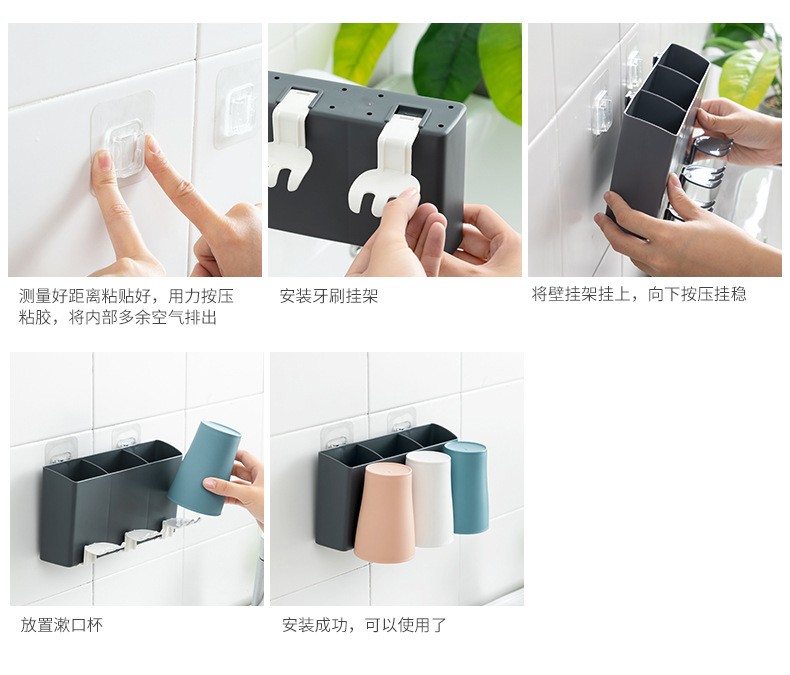 测量好距离粘贴好，用力按压粘胶，将内部多余空气排出

安装牙刷挂架

将壁挂架挂上，向下按压挂稳

放置漱口杯

安装成功，可以使用了